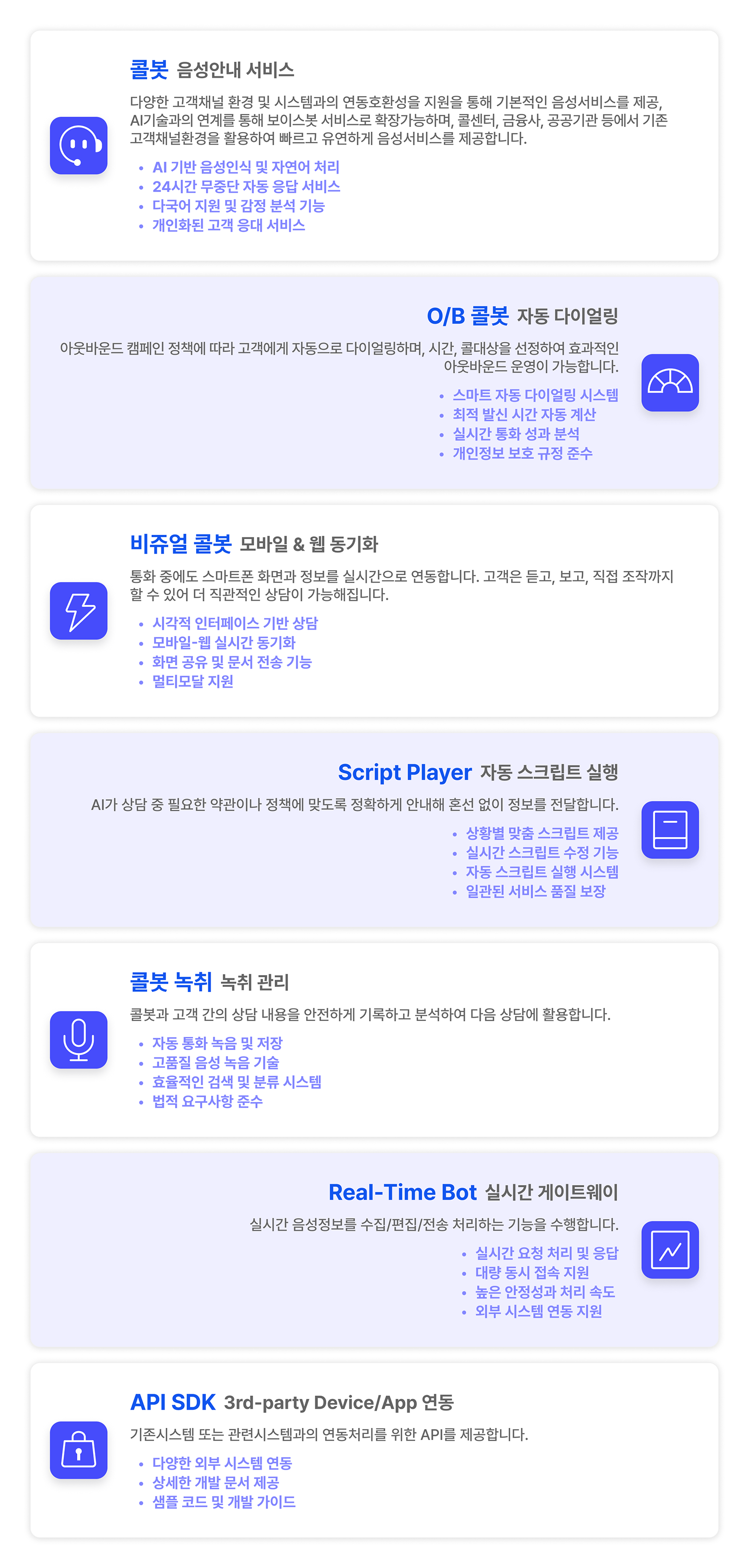 콜봇 음성안내 서비스

다양한 고객채널 환경 및 시스템과의 연동호환성을 지원을 통해 기본적인 음성서비스를 제공, AI기술과의 연계를 통해 보이스봇 서비스로 확장가능하며, 콜센터, 금융사, 공공기관 등에서 기존 고객채널환경을 활용하여 빠르고 유연하게 음성서비스를 제공합니다.

• AI 기반 음성인식 및 자연어 처리
• 24시간 무중단 자동 응답 서비스
• 다국어 지원 및 감정 분석 기능
• 개인화된 고객 응대 서비스

O/B 콜봇 자동 다이얼링

아웃바운드 캠페인 정책에 따라 고객에게 자동으로 다이얼링하며, 시간, 콜대상을 선정하여 효과적인 아웃바운드 운영이 가능합니다.

• 스마트 자동 다이얼링 시스템
• 최적 발신 시간 자동 계산
• 실시간 통화 성과 분석
• 개인정보 보호 규정 준수

비쥬얼 콜봇 모바일 & 웹 동기화

통화 중에도 스마트폰 화면과 정보를 실시간으로 연동합니다. 고객은 듣고, 보고, 직접 조작까지 할 수 있어 더 직관적인 상담이 가능해집니다.

• 시각적 인터페이스 기반 상담
• 모바일-웹 실시간 동기화
• 화면 공유 및 문서 전송 기능
• 멀티모달 지원

Script Player 자동 스크립트 실행

AI가 상담 중 필요한 약관이나 정책에 맞도록 정확하게 안내해 혼선 없이 정보를 전달합니다.

• 상황별 맞춤 스크립트 제공
• 실시간 스크립트 수정 기능
• 자동 스크립트 실행 시스템
• 일관된 서비스 품질 보장

콜봇 녹취 녹취 관리

콜봇과 고객 간의 상담 내용을 안전하게 기록하고 분석하여 다음 상담에 활용합니다.

• 자동 통화 녹음 및 저장
• 고품질 음성 녹음 기술
• 효율적인 검색 및 분류 시스템
• 법적 요구사항 준수

Real-Time Bot 실시간 게이트웨이

실시간 음성정보를 수집/편집/전송 처리하는 기능을 수행합니다.

• 실시간 요청 처리 및 응답
• 대량 동시 접속 지원
• 높은 안정성과 처리 속도
• 외부 시스템 연동 지원

API SDK 3rd-party Device/App 연동

기존시스템 또는 관련시스템과의 연동처리를 위한 API를 제공합니다.

• 다양한 외부 시스템 연동
• 상세한 개발 문서 제공
• 샘플 코드 및 개발 가이드